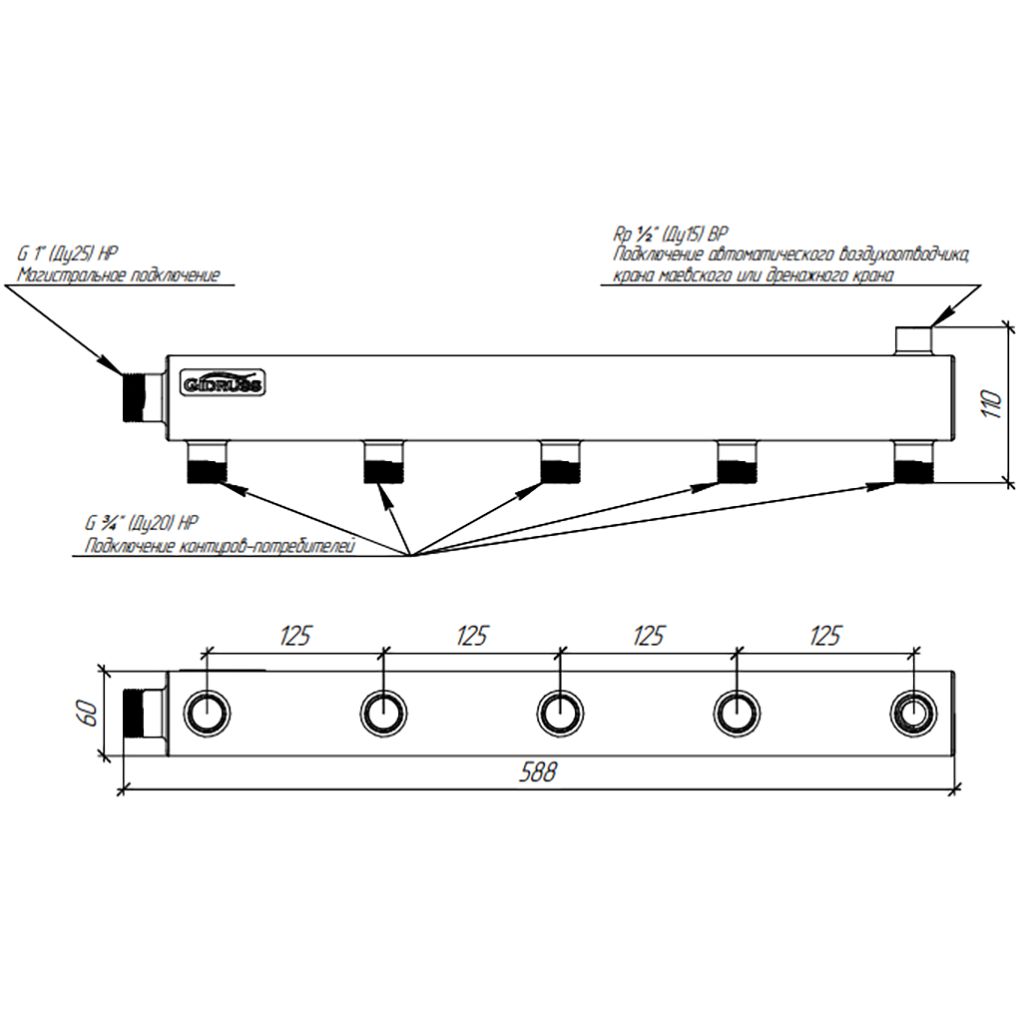 G 1" (Ду25) НР
Магистральное подключение

Rp ½" (Ду15) ВР
Подключение автоматического воздухоотводчика,
крана маевского или дренажного крана

GIDRUSS

110

G ¾" (Ду20) НР
Подключение контуров-потребителей

125 125 125 125

60

588