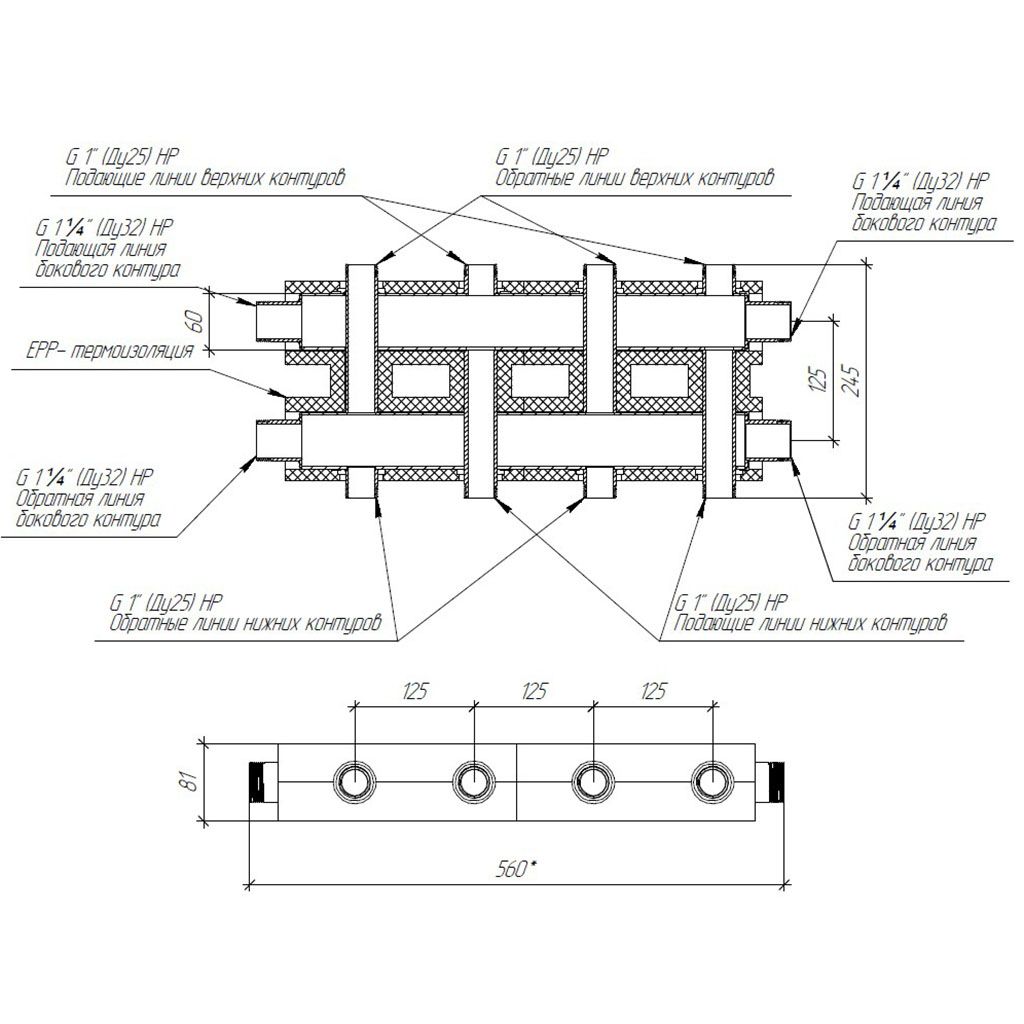 G 1" (Ду25) НР
Подающие линии верхних контуров

G 1" (Ду25) НР
Обратные линии верхних контуров

G 1¼" (Ду32) НР
Подающая линия
бокового контура

G 1¼" (Ду32) НР
Подающая линия
бокового контура

60

EPP– термоизоляция

125

245

G 1¼" (Ду32) НР
Обратная линия
бокового контура

G 1¼" (Ду32) НР
Обратная линия
бокового контура

G 1" (Ду25) НР
Обратные линии нижних контуров

G 1" (Ду25) НР
Подающие линии нижних контуров

125 125 125

81

560*